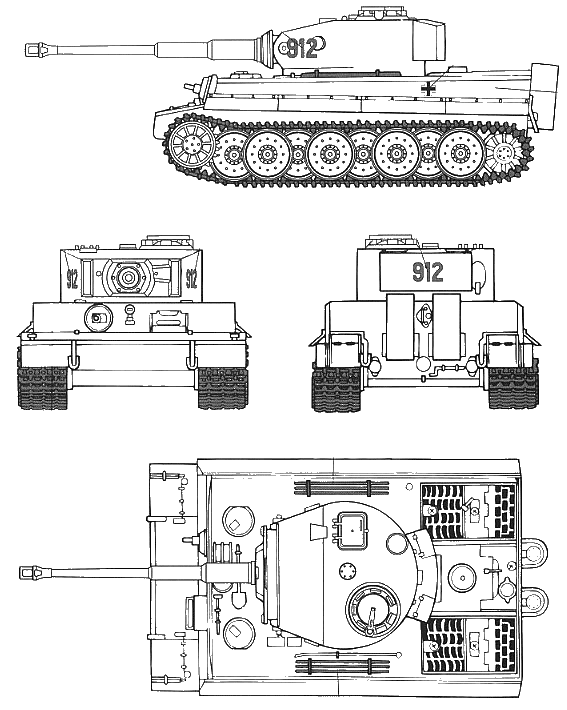 912

912

912

912